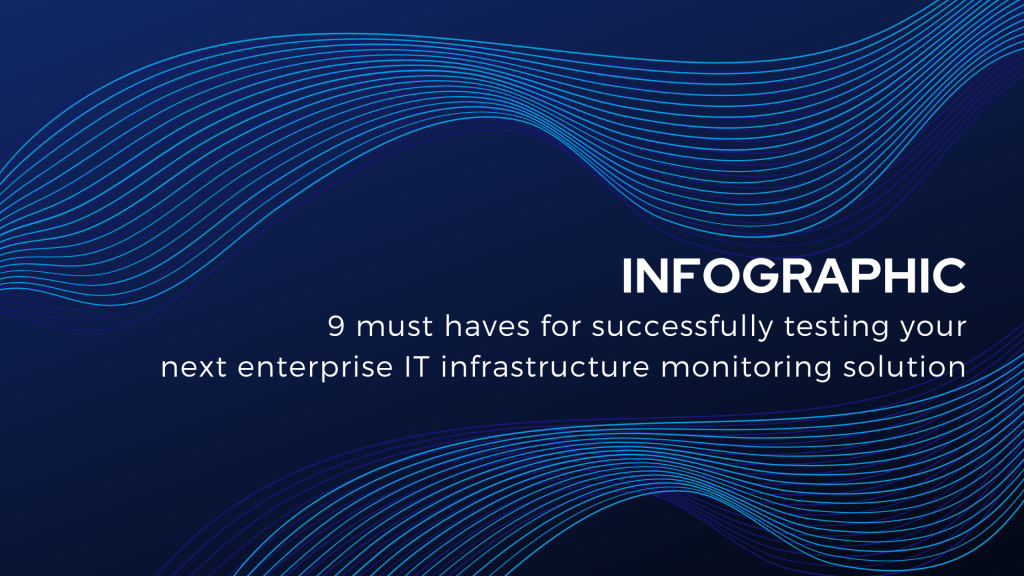 INFOGRAPHIC

9 must haves for successfully testing your next enterprise IT infrastructure monitoring solution