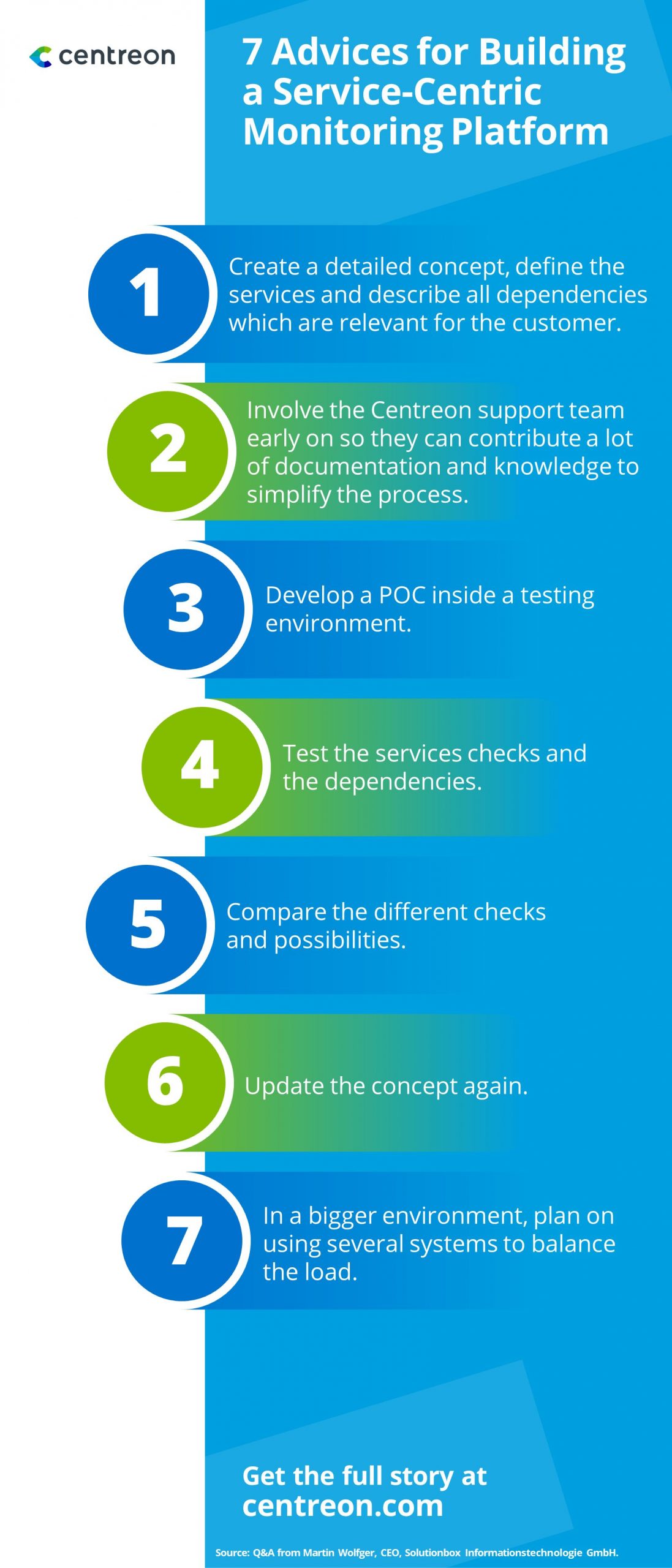 centreon

7 Advices for Building a Service-Centric Monitoring Platform

1
Create a detailed concept, define the services and describe all dependencies which are relevant for the customer.

2
Involve the Centreon support team early on so they can contribute a lot of documentation and knowledge to simplify the process.

3
Develop a POC inside a testing environment.

4
Test the services checks and the dependencies.

5
Compare the different checks and possibilities.

6
Update the concept again.

7
In a bigger environment, plan on using several systems to balance the load.

Get the full story at centreon.com

Source: Q&A from Martin Wolfger, CEO, Solutionbox Informationstechnologie GmbH.