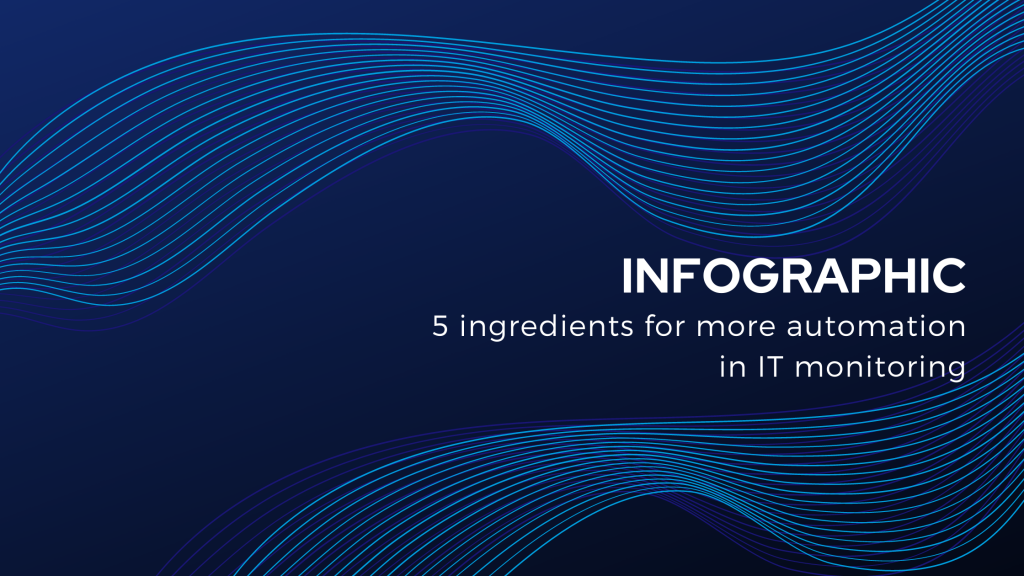 INFOGRAPHIC

5 ingredients for more automation in IT monitoring