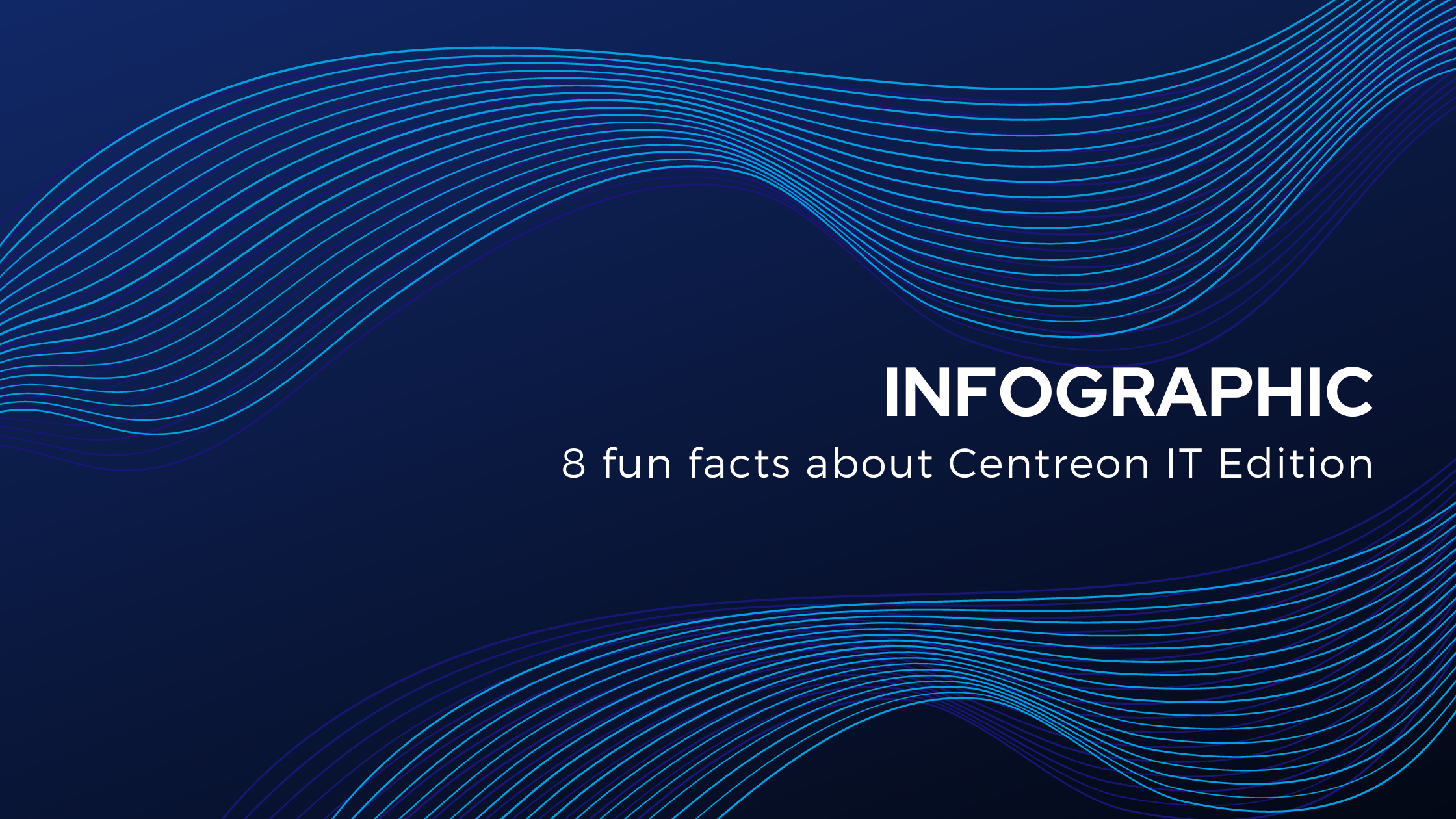 INFOGRAPHIC
8 fun facts about Centreon IT Edition